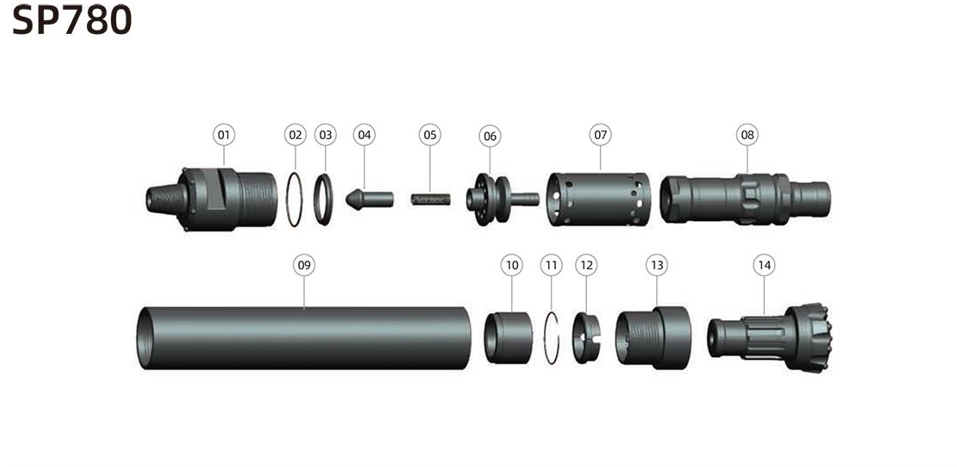 SP780

01
02
03
04
05
06
07
08
09
10
11
12
13
14